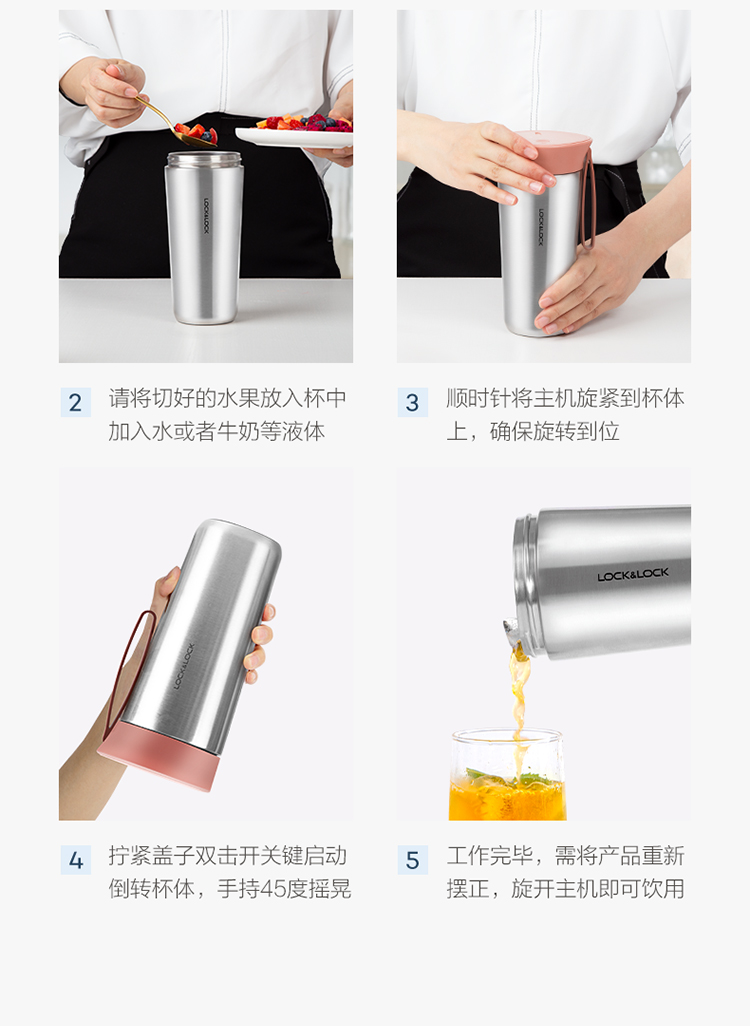 LOCK&LOCK

LOCK&LOCK

2 请将切好的水果放入杯中加入水或者牛奶等液体

3 顺时针将主机旋紧到杯体上，确保旋转到位

LOCK&LOCK

LOCK&LOCK

4 拧紧盖子双击开关键启动倒转杯体，手持45度摇晃

5 工作完毕，需将产品重新摆正，旋开主机即可饮用