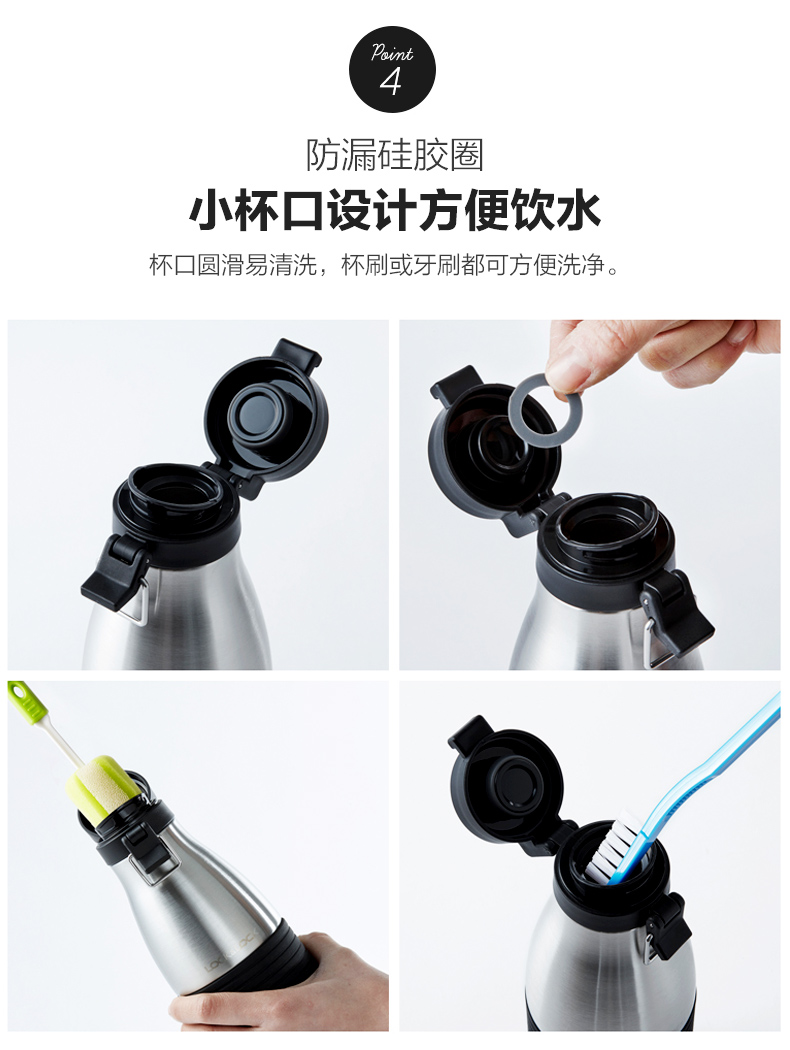 Point
4

防漏硅胶圈

小杯口设计方便饮水

杯口圆滑易清洗，杯刷或牙刷都可方便洗净。