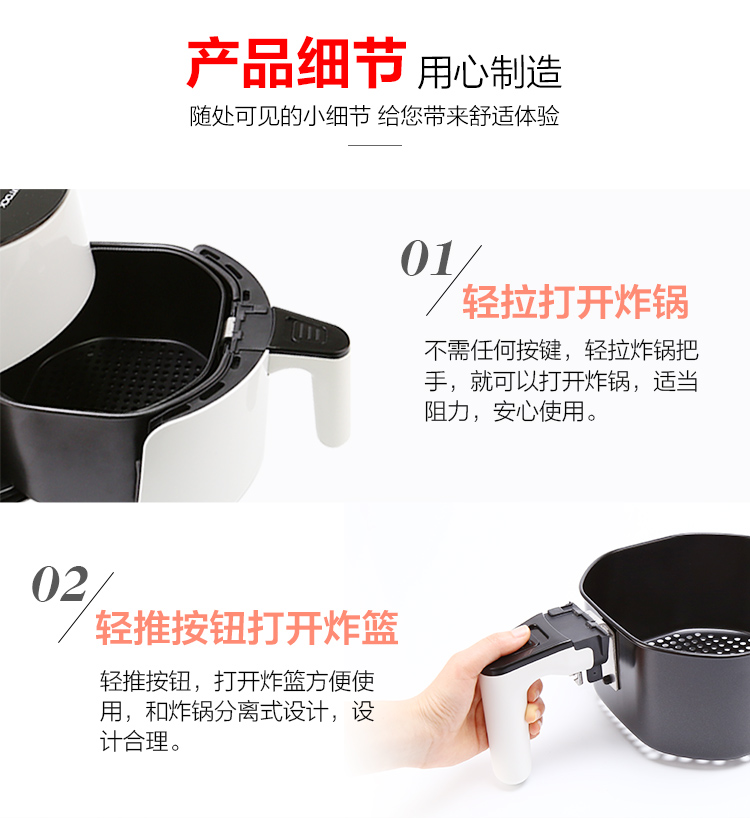 产品细节 用心制造
随处可见的小细节 给您带来舒适体验

01
轻拉打开炸锅
不需任何按键，轻拉炸锅把手，就可以打开炸锅，适当阻力，安心使用。

02
轻推按钮打开炸篮
轻推按钮，打开炸篮方便使用，和炸锅分离式设计，设计合理。