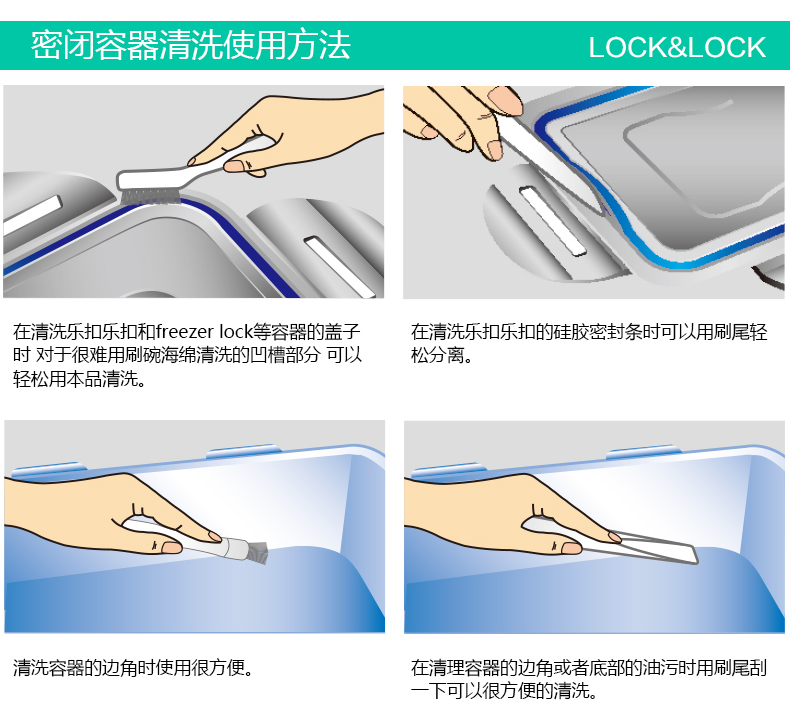 密闭容器清洗使用方法

LOCK&LOCK

在清洗乐扣乐扣和freezer lock等容器的盖子时 对于很难用刷碗海绵清洗的凹槽部分 可以轻松用本品清洗。

在清洗乐扣乐扣的硅胶密封条时可以用刷尾轻松分离。

清洗容器的边角时使用很方便。

在清理容器的边角或者底部的油污时用刷尾刮一下可以很方便的清洗。