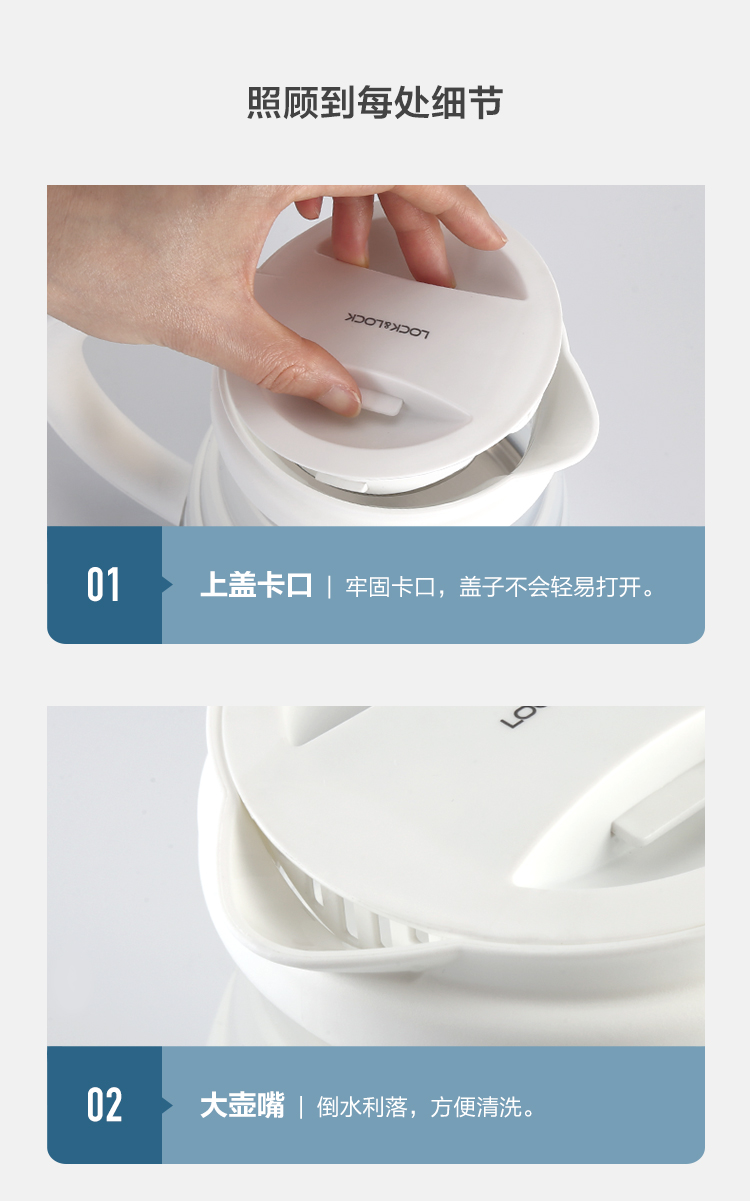 照顾到每处细节

LOCK&LOCK

01 上盖卡口 | 牢固卡口，盖子不会轻易打开。

LOC

02 大壶嘴 | 倒水利落，方便清洗。