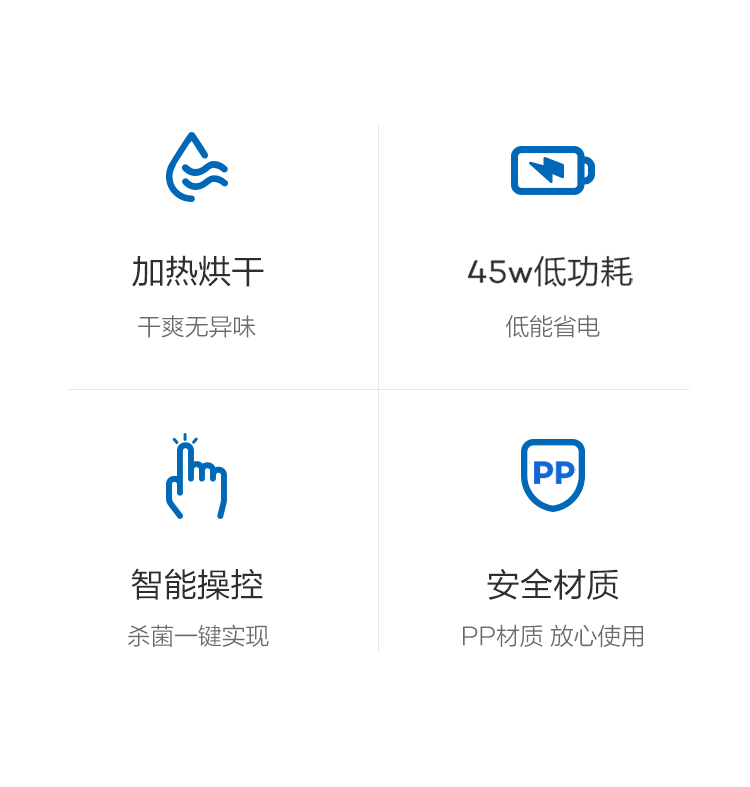 加热烘干

干爽无异味

45w低功耗

低能省电

智能操控

杀菌一键实现

PP

安全材质

PP材质 放心使用